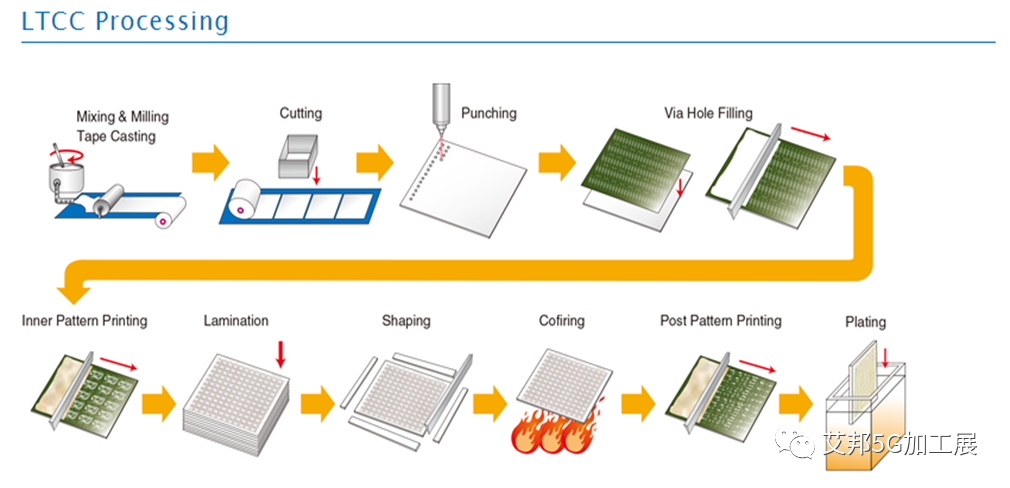 LTCC Processing

Mixing & Milling
Tape Casting

Cutting

Punching

Via Hole Filling

Inner Pattern Printing

Lamination

Shaping

Cofiring

Post Pattern Printing

Plating

艾邦5G加工展